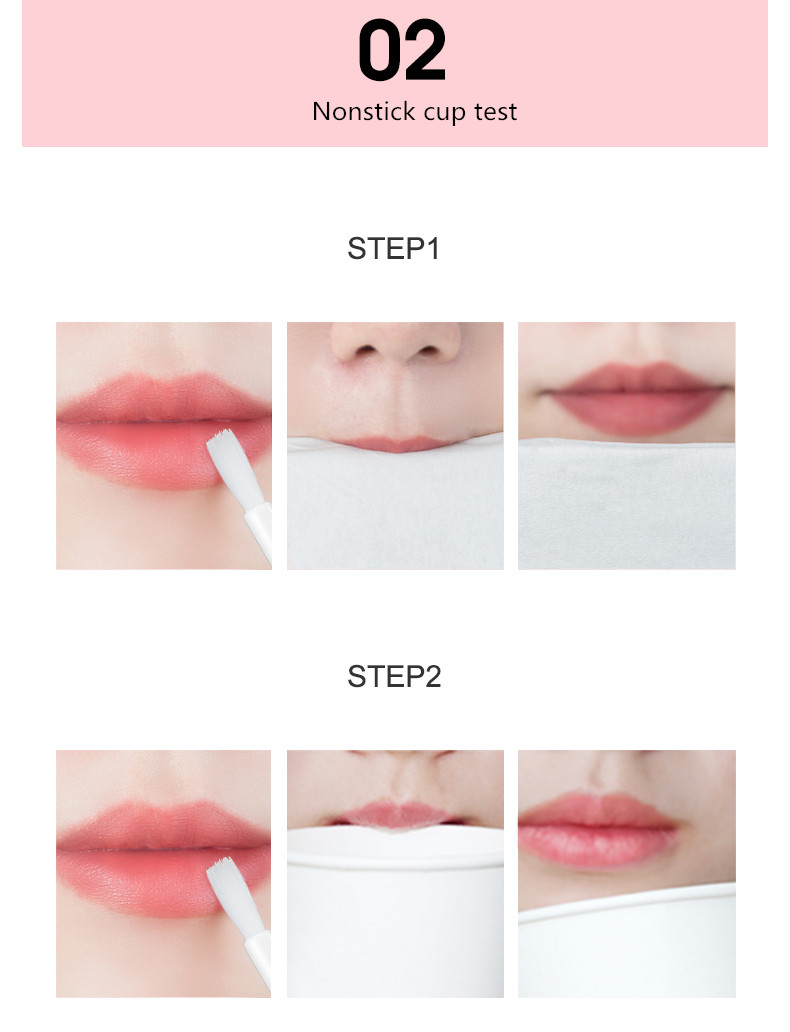 02
Nonstick cup test

STEP1

STEP2