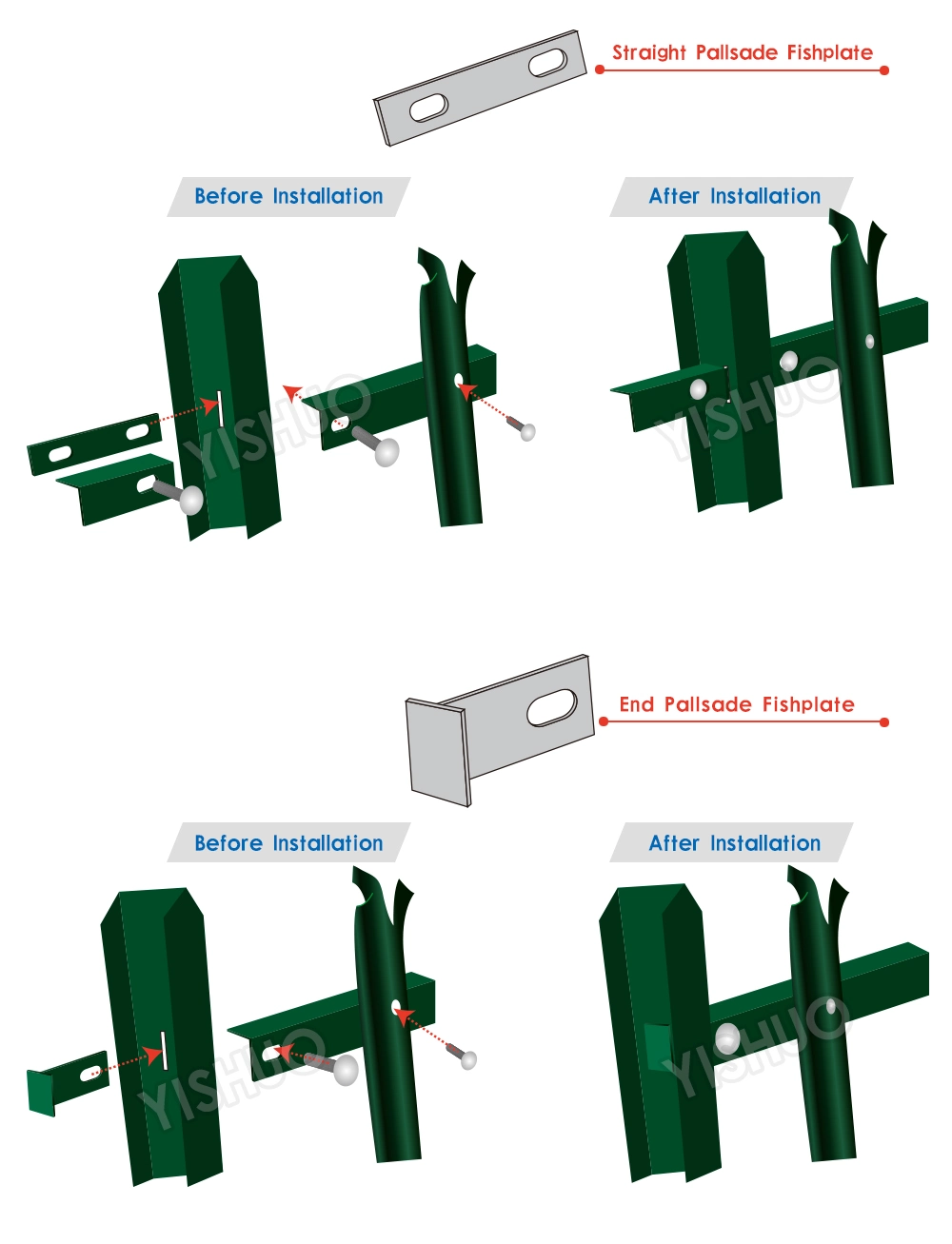 Straight Pallsade Fishplate

Before Installation

After Installation

YISHUO

YISHUO

End Pallsade Fishplate

Before Installation

After Installation

YISHUO

YISHUO